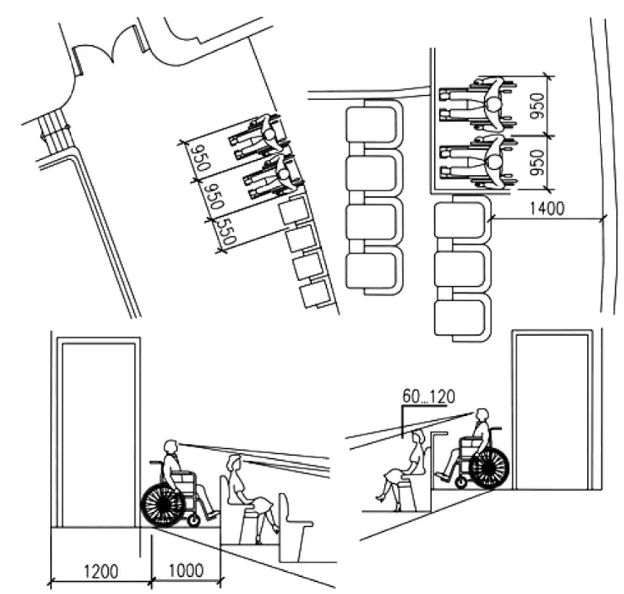 950
950
550
950
950
1400
60...120
1200
1000